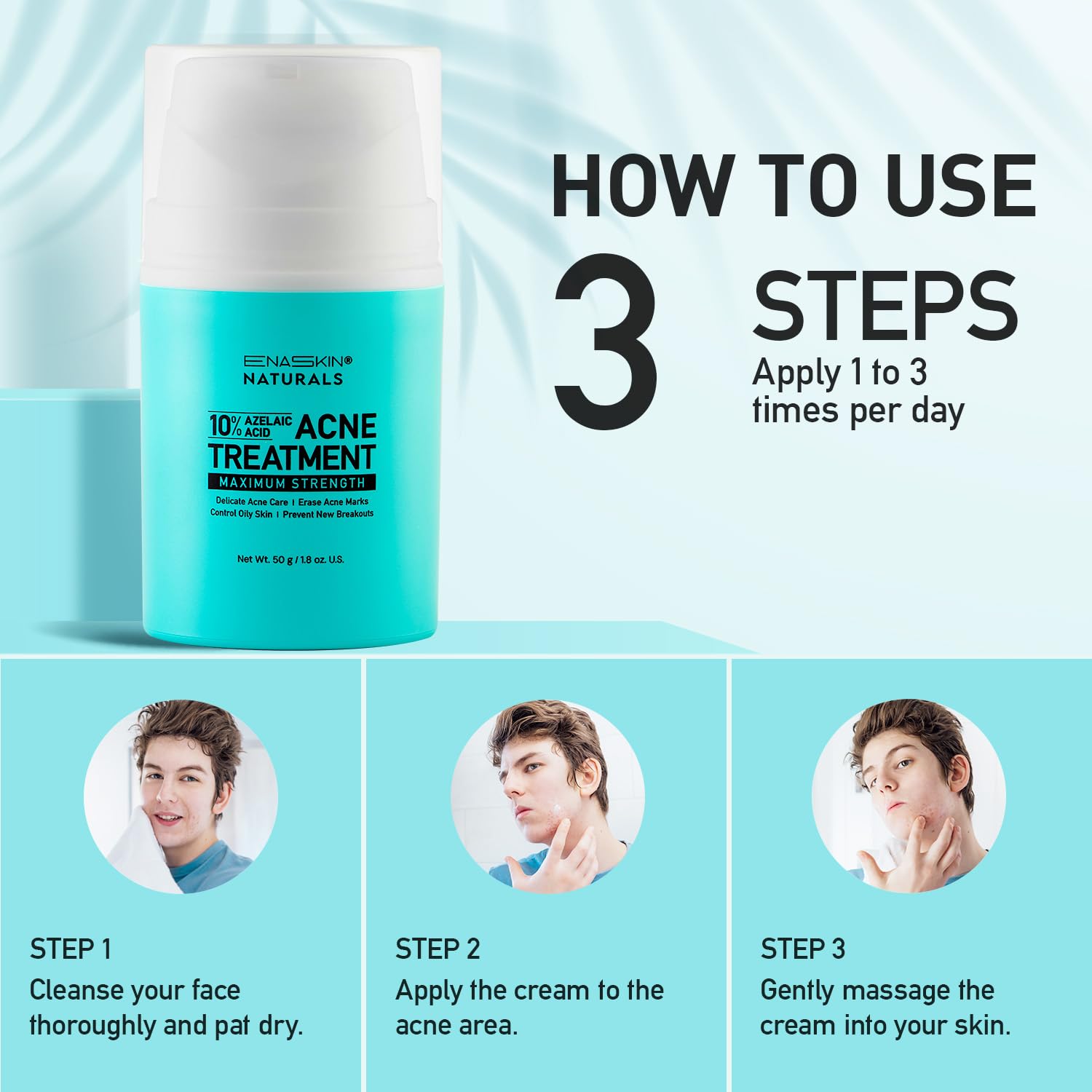 ENASKIN®
NATURALS

10% AZELAIC ACID ACNE TREATMENT
MAXIMUM STRENGTH
Delicate Acne Care | Erase Acne Marks
Control Oily Skin | Prevent New Breakouts

Net Wt. 50 g / 1.8 oz. U.S.

HOW TO USE
3 STEPS
Apply 1 to 3 times per day

STEP 1
Cleanse your face thoroughly and pat dry.

STEP 2
Apply the cream to the acne area.

STEP 3
Gently massage the cream into your skin.